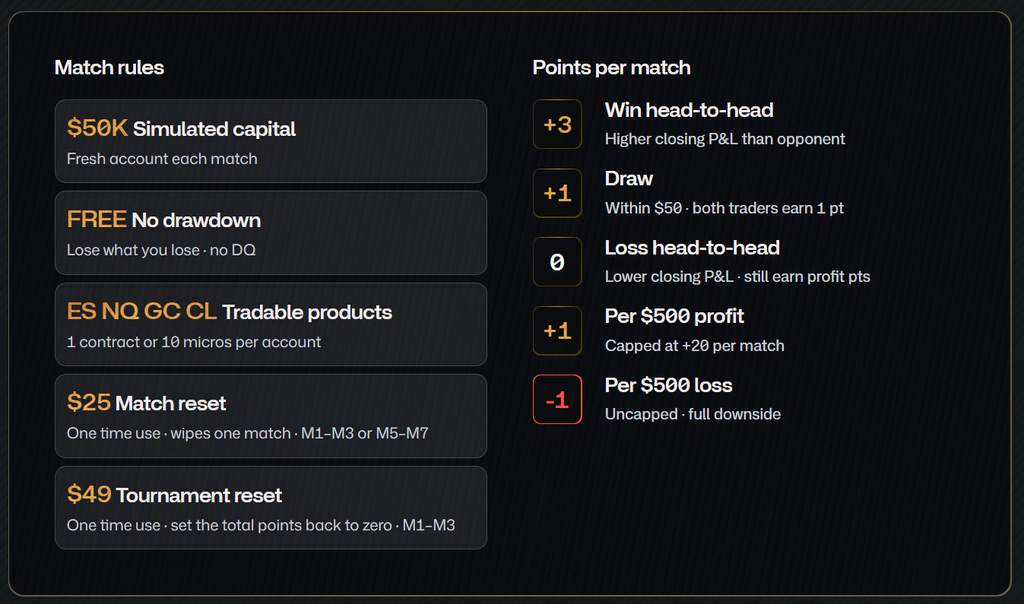 Match rules

$50K Simulated capital
Fresh account each match

FREE No drawdown
Lose what you lose · no DQ

ES NQ GC CL Tradable products
1 contract or 10 micros per account

$25 Match reset
One time use · wipes one match · M1–M3 or M5–M7

$49 Tournament reset
One time use · set the total points back to zero · M1–M3

Points per match

+3 Win head-to-head
Higher closing P&L than opponent

+1 Draw
Within $50 · both traders earn 1 pt

0 Loss head-to-head
Lower closing P&L · still earn profit pts

+1 Per $500 profit
Capped at +20 per match

-1 Per $500 loss
Uncapped · full downside